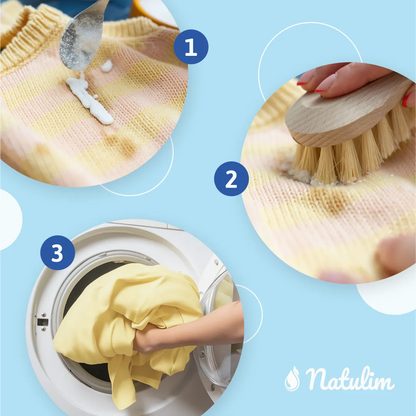 1

2

3

Natulim